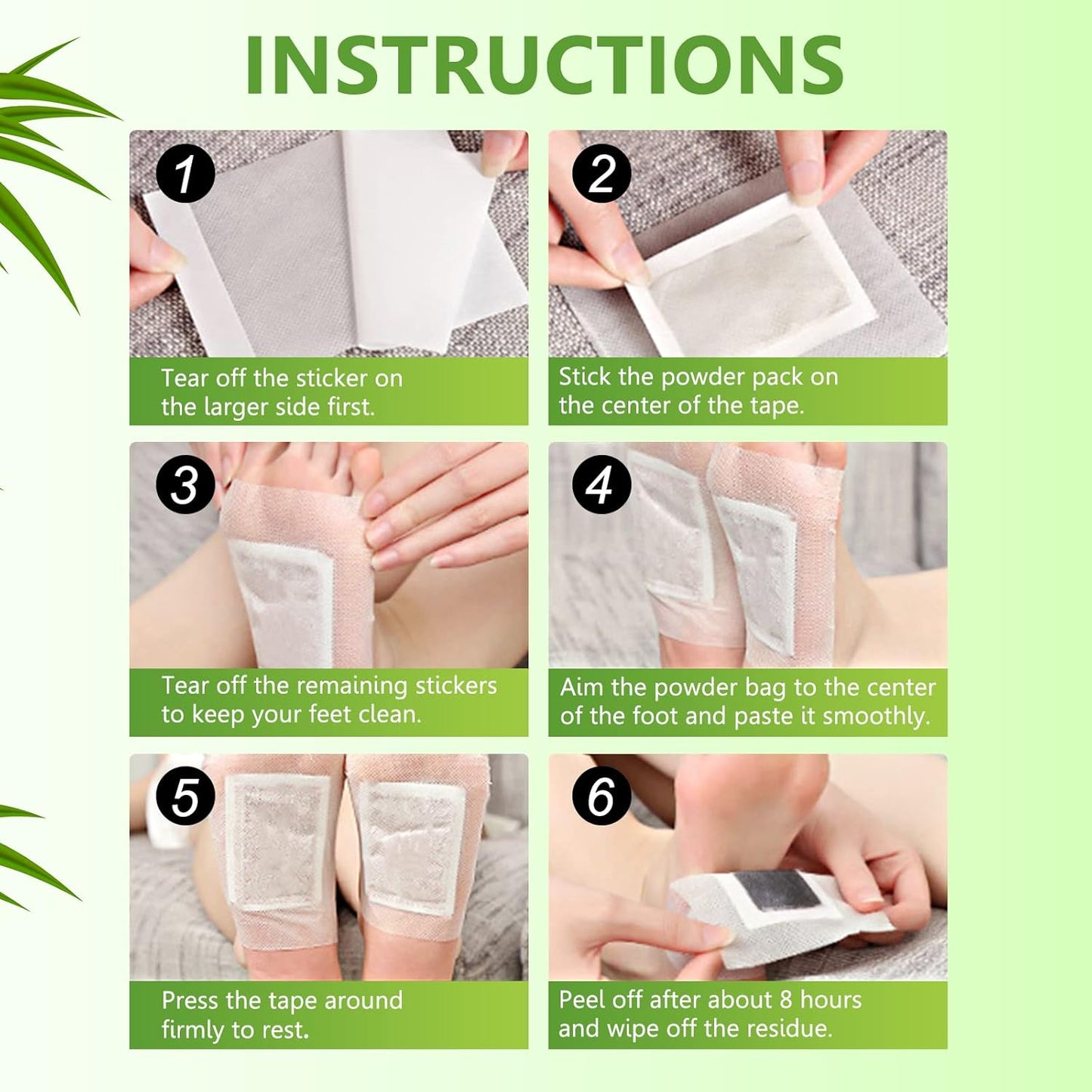 INSTRUCTIONS

1
Tear off the sticker on the larger side first.

2
Stick the powder pack on the center of the tape.

3
Tear off the remaining stickers to keep your feet clean.

4
Aim the powder bag to the center of the foot and paste it smoothly.

5
Press the tape around firmly to rest.

6
Peel off after about 8 hours and wipe off the residue.