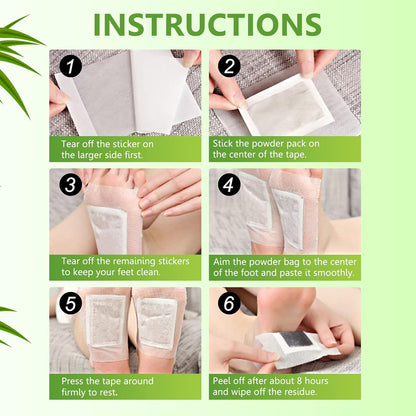 INSTRUCTIONS

1
Tear off the sticker on the larger side first.

2
Stick the powder pack on the center of the tape.

3
Tear off the remaining stickers to keep your feet clean.

4
Aim the powder bag to the center of the foot and paste it smoothly.

5
Press the tape around firmly to rest.

6
Peel off after about 8 hours and wipe off the residue.